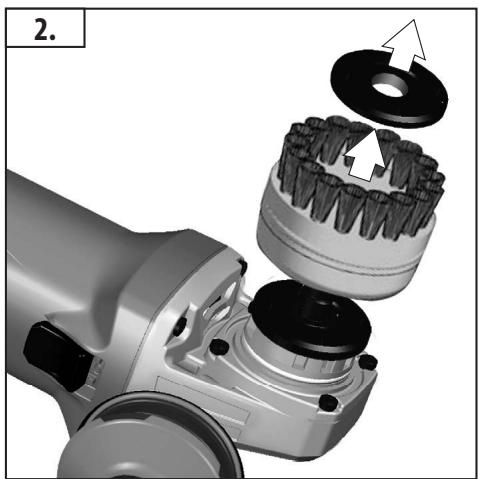 2.