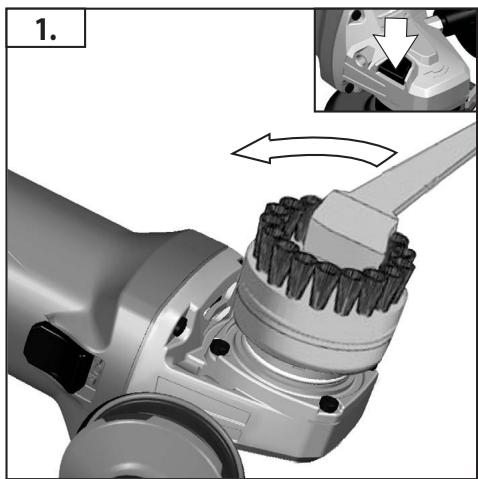 1.