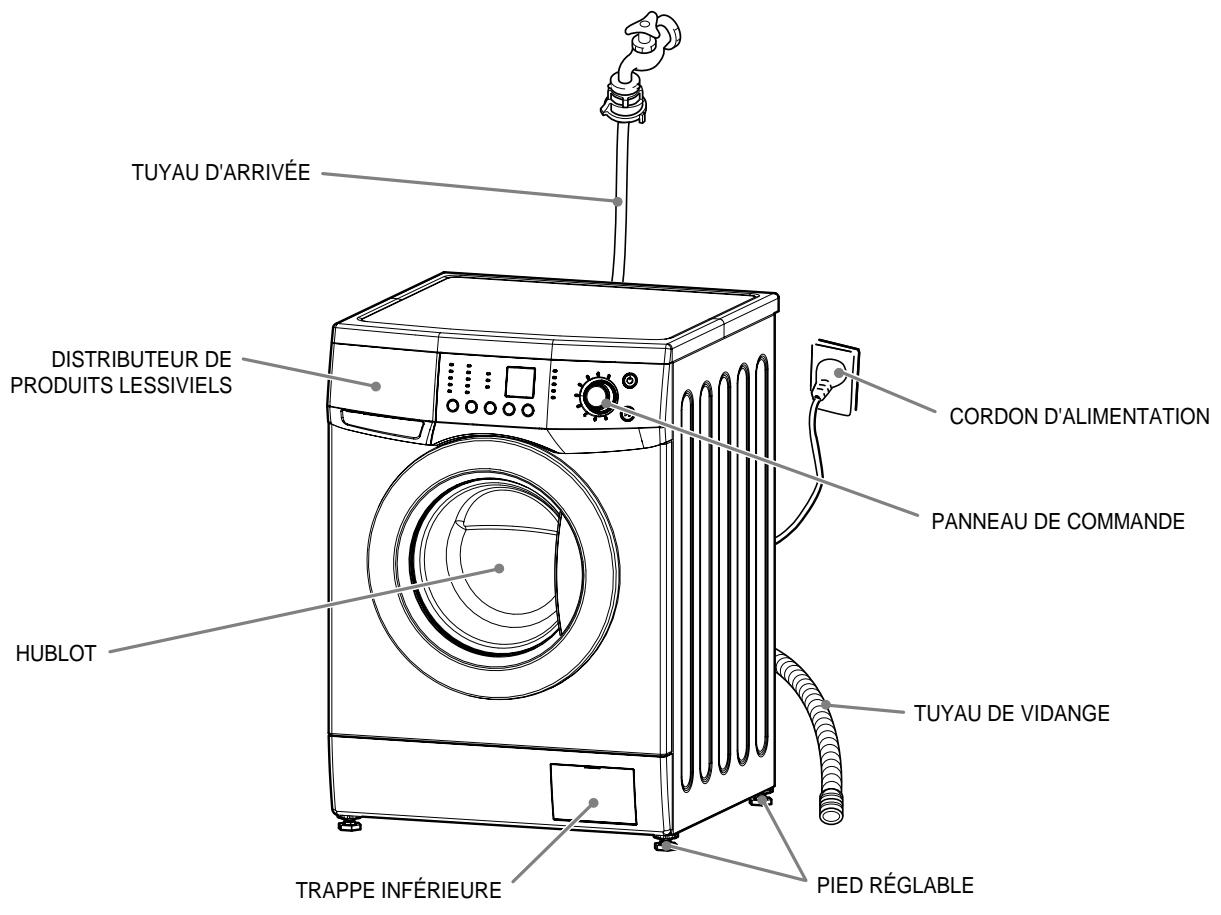 TUYAU D'ARRIVÉE

DISTRIBUTEUR DE PRODUITS LESSIVIELS

CORDON D'ALIMENTATION

PANNEAU DE COMMANDE

HUBLOT

TUYAU DE VIDANGE

TRAPPE INFÉRIEURE

PIED RÉGLABLE