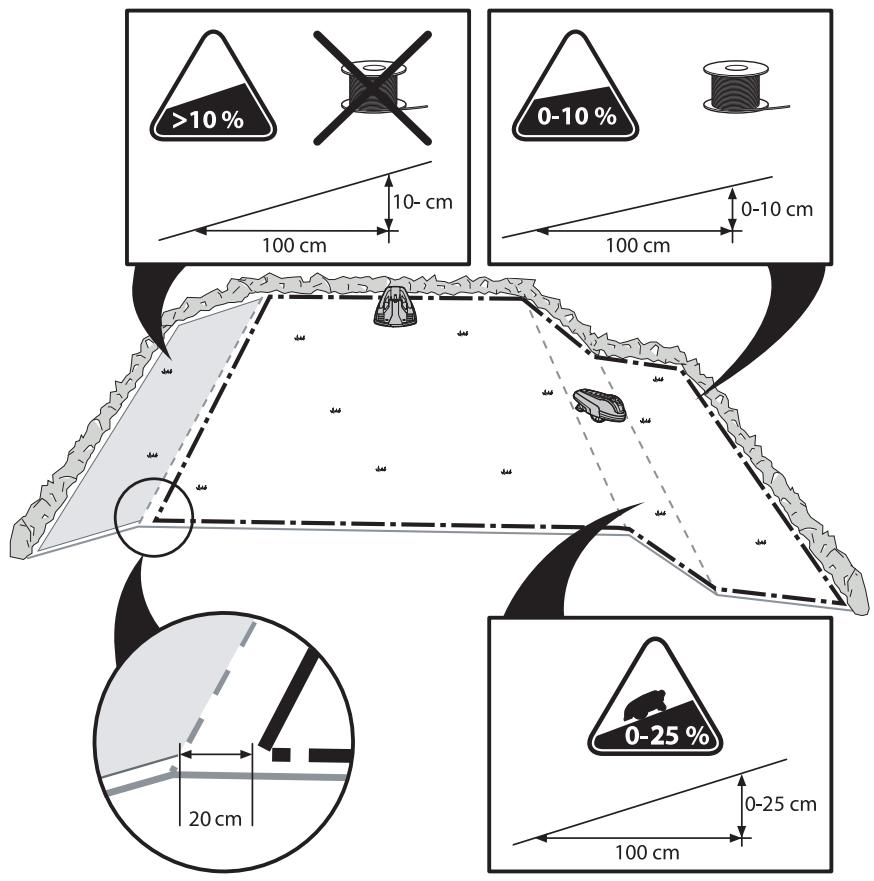 >10 %

10- cm

100 cm

0-10 %

0-10 cm

100 cm

20 cm

0-25 %

0-25 cm

100 cm