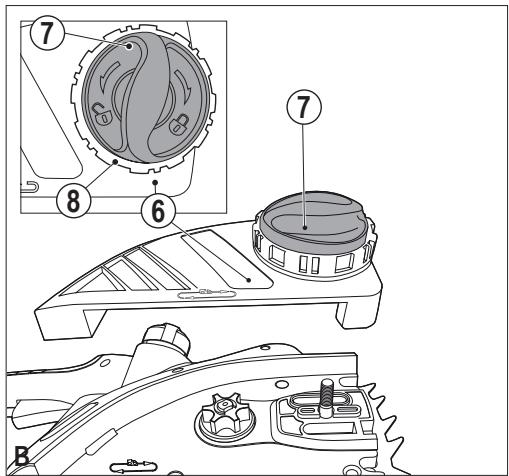 7
8
6
7
B