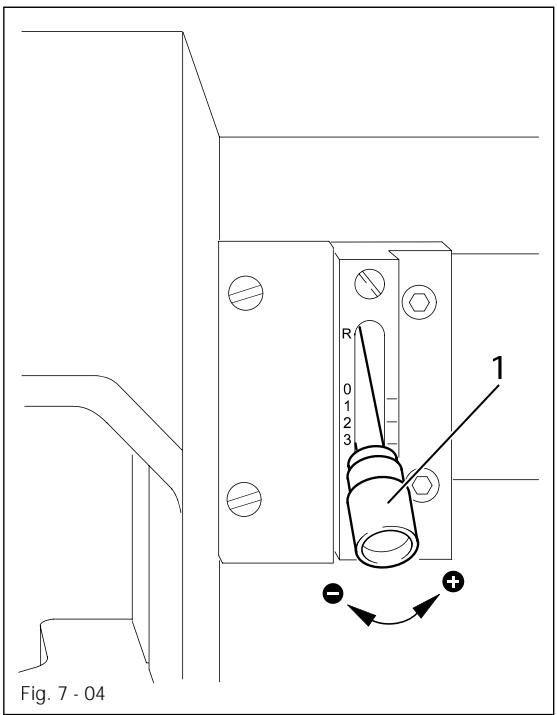 R
0
1
2
3
1
−
+
Fig. 7 - 04