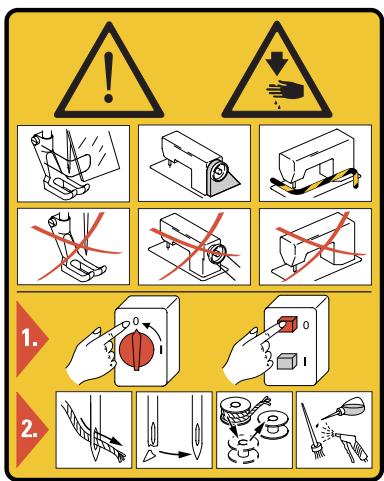 1.

0
I

0
I

2.