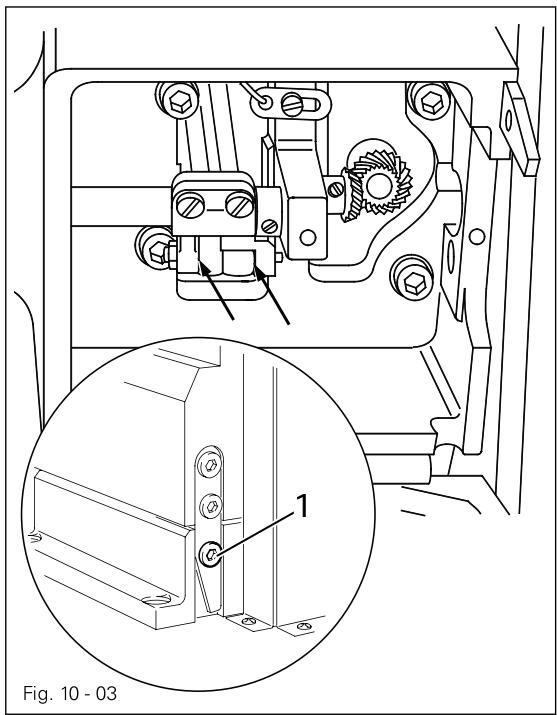 1

Fig. 10 - 03