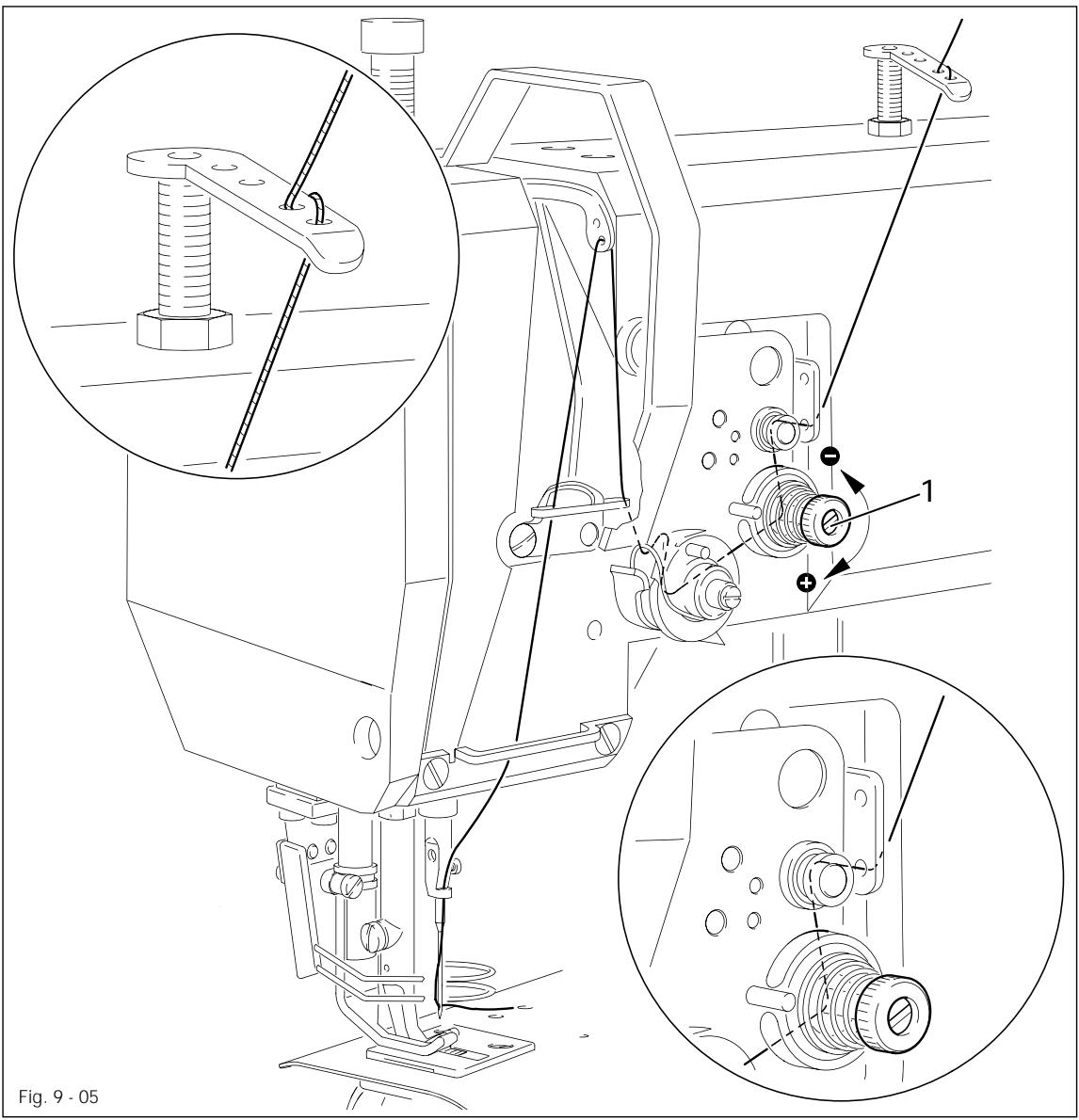 1

Fig. 9 - 05