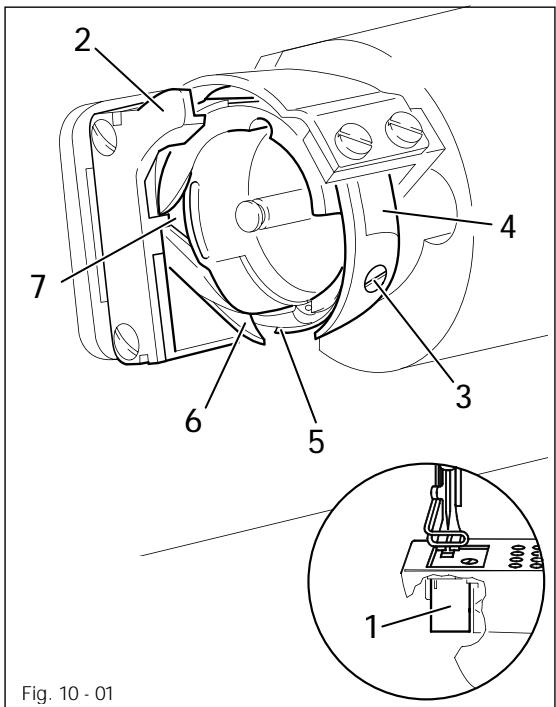 2
4
7
3
6
5
1
Fig. 10 - 01