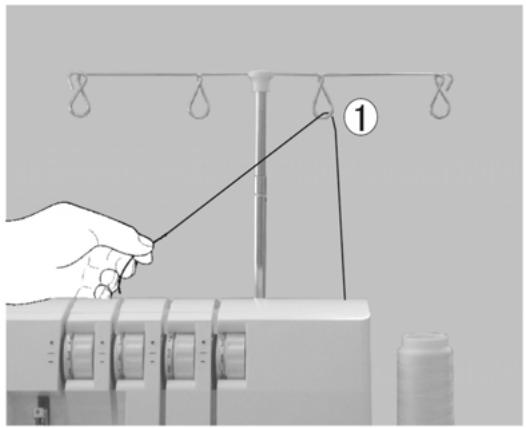 1