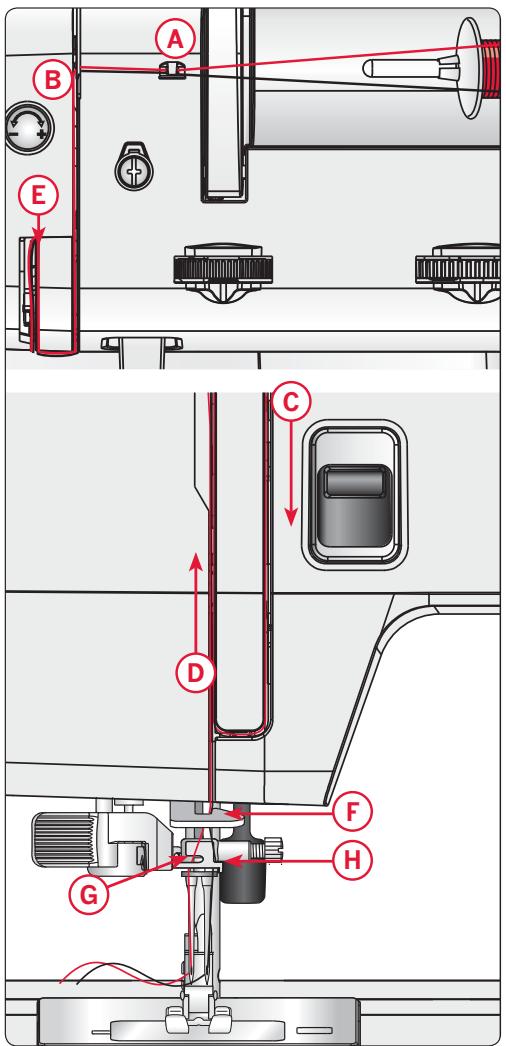 A
B
E
C
D
F
H
G