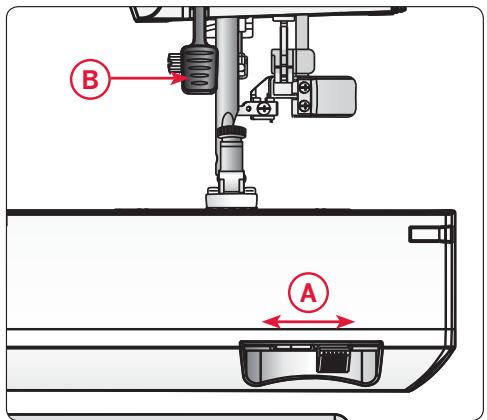 B

A