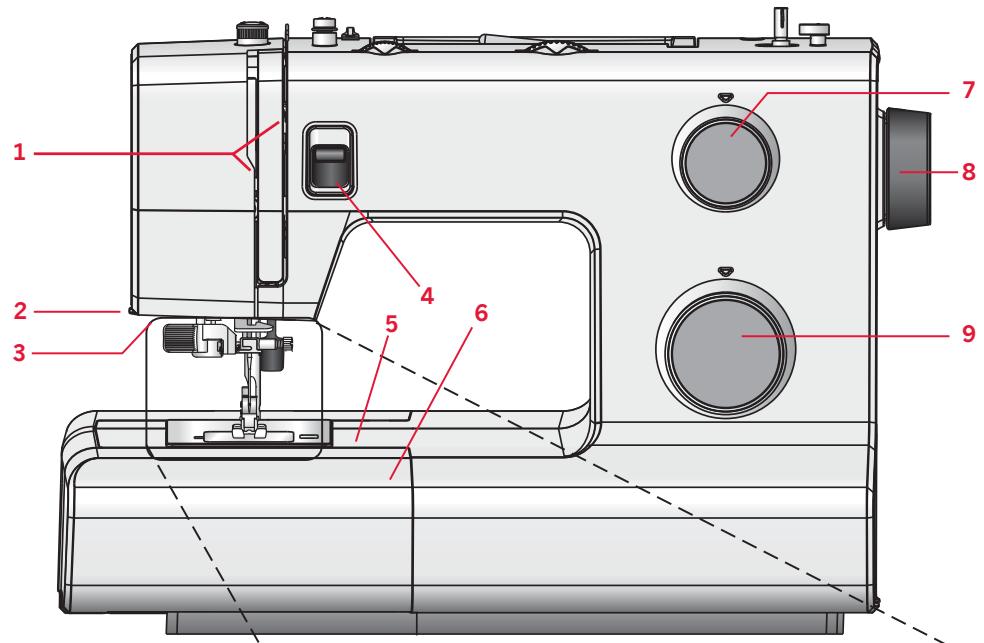 1
2
3
4
5
6
7
8
9