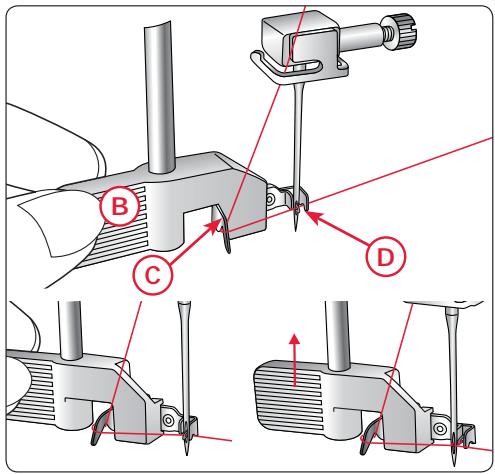 B
C
D