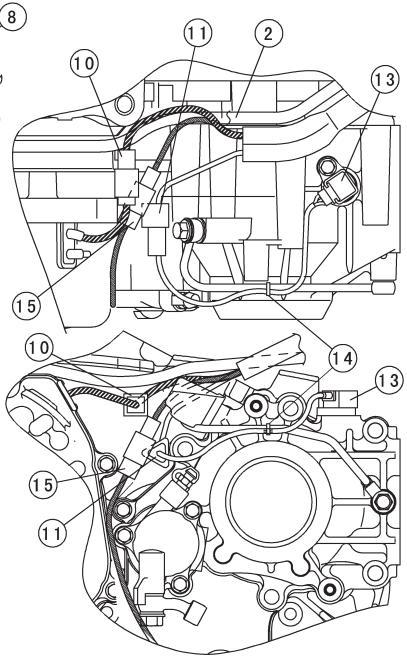 8
11
2
10
13
15
10
14
13
15
11