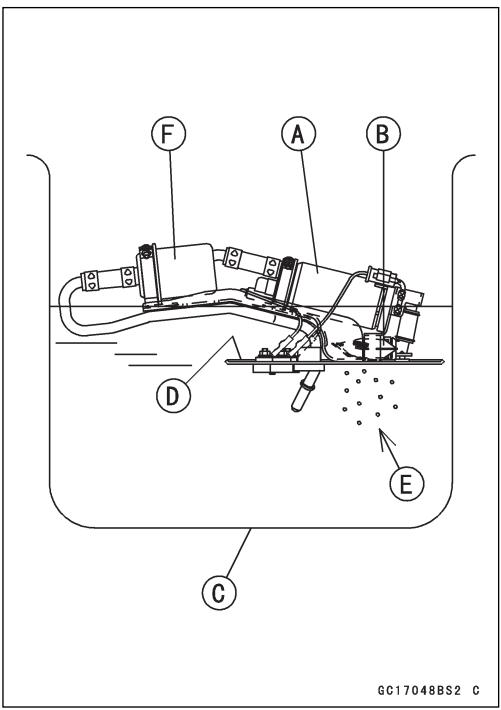 F
A
B
D
E
C
GC17048BS2 C