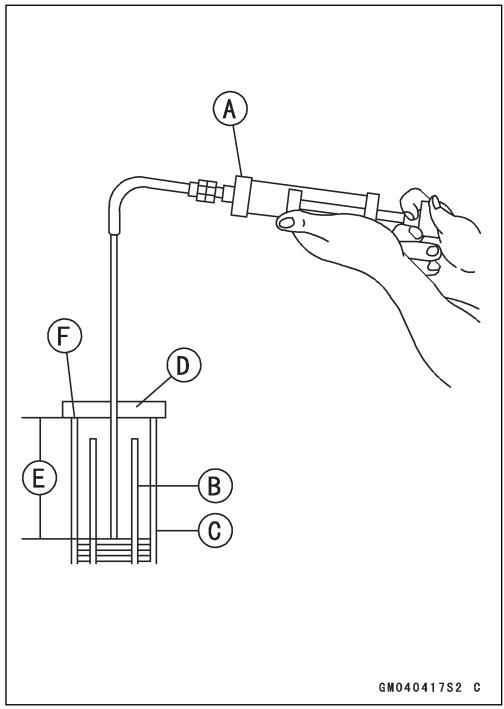 A
F
D
E
B
C
GM040417S2 C