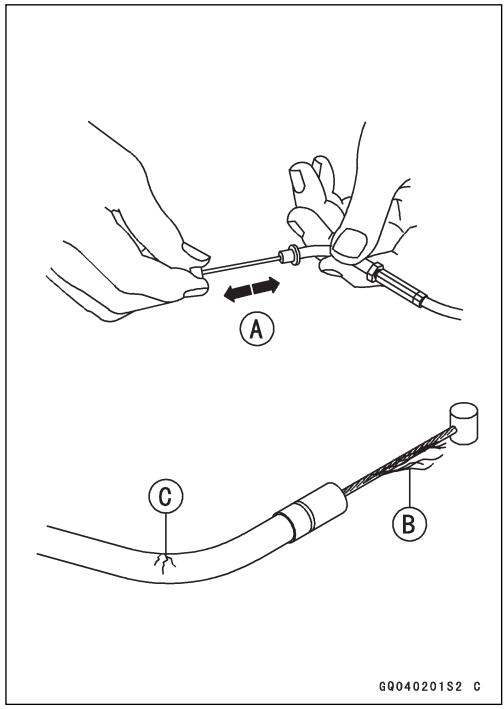 A

C

B

GQ040201S2 C