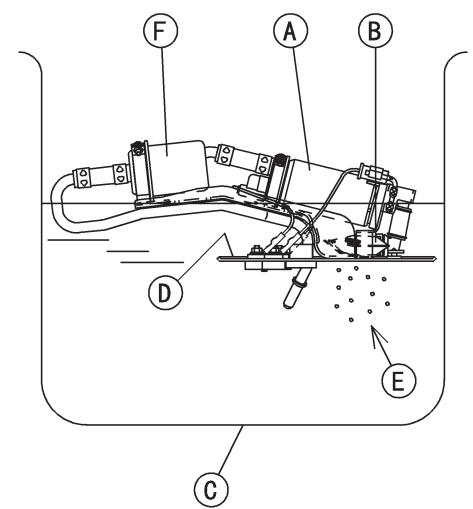 F
A
B
D
E
C