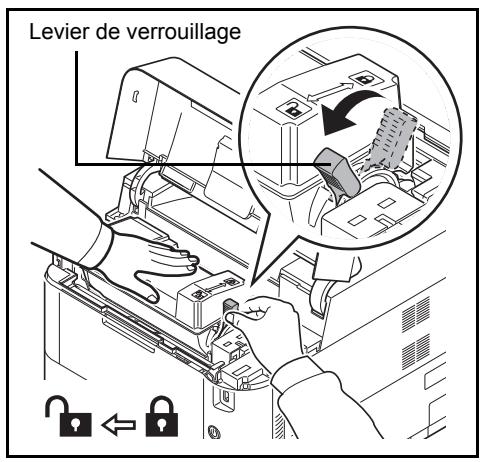 Levier de verrouillage