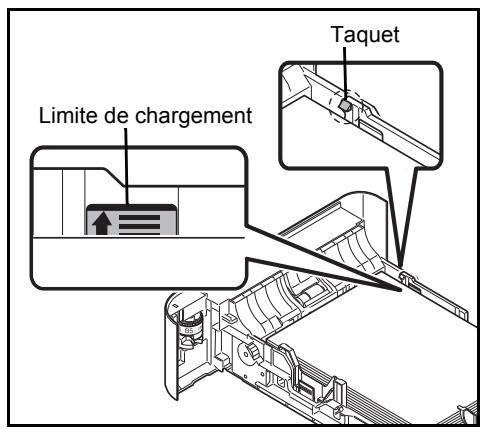 Taquet

Limite de chargement

B5