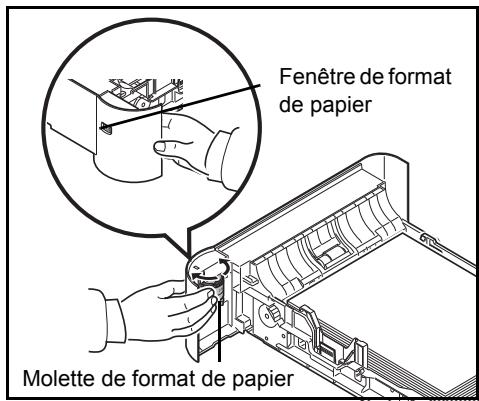 Fenêtre de format de papier

Molette de format de papier