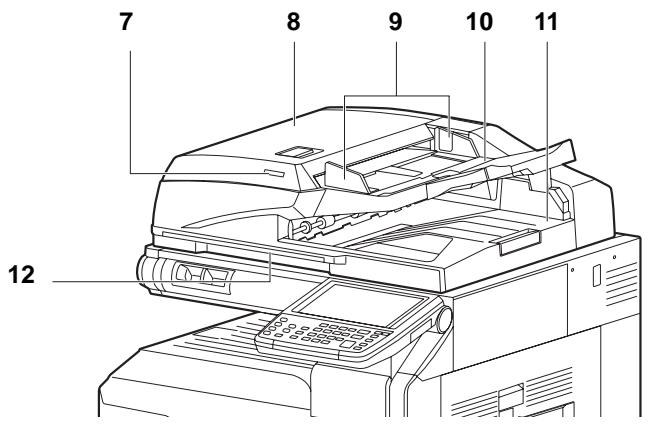 7
8
9
10
11
12