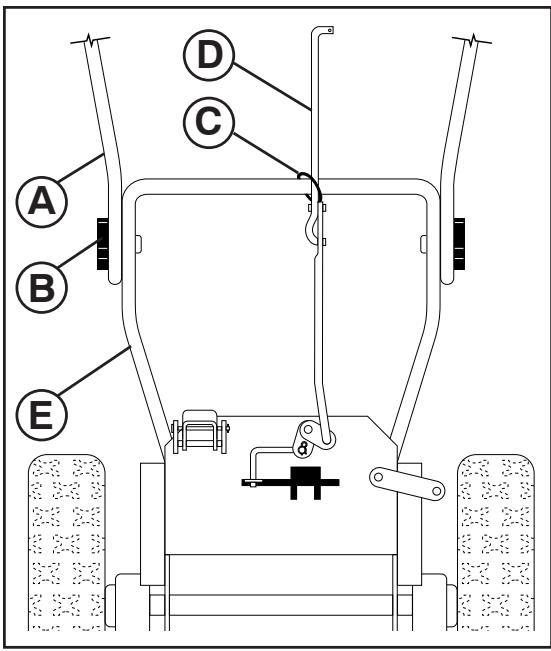 D
C
A
B
E