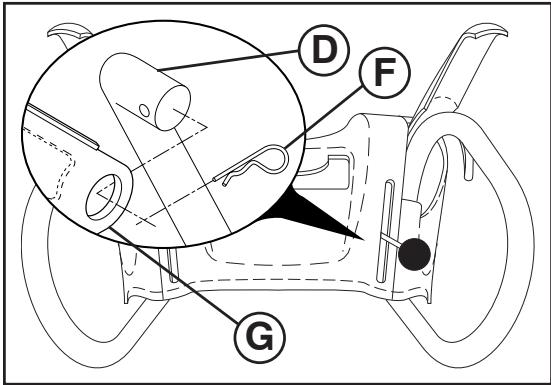 D
F
G