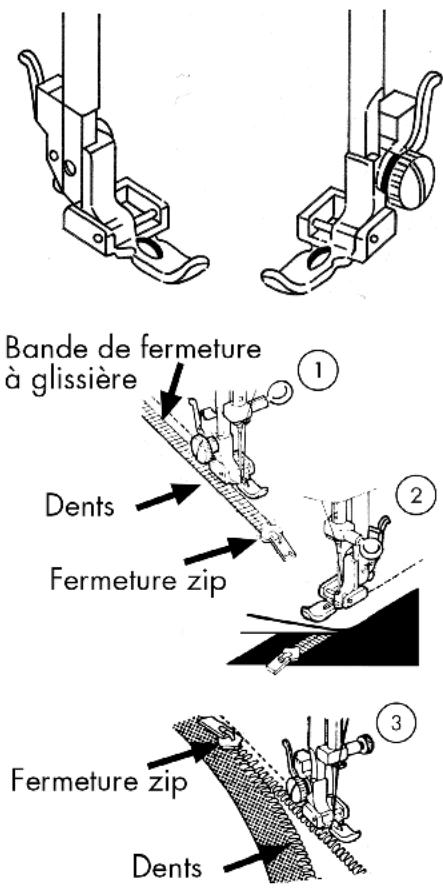 Bande de fermeture à glissière

1

Dents

2

Fermeture zip

3

Fermeture zip

Dents