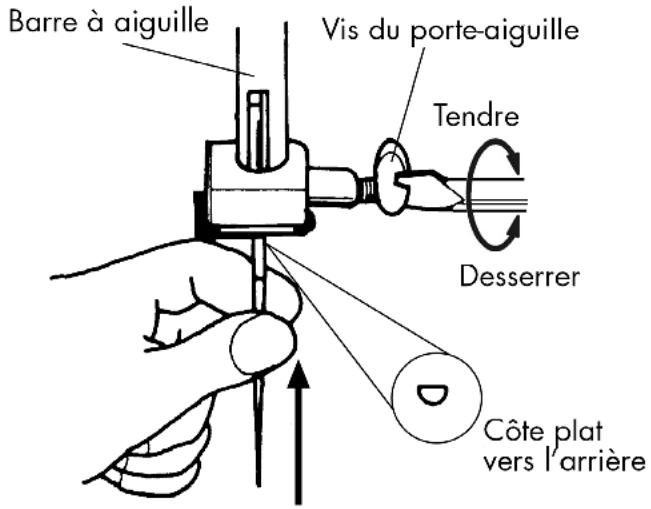 Barre à aiguille

Vis du porte-aiguille

Tendre

Desserrer

Côte plat vers l'arrière