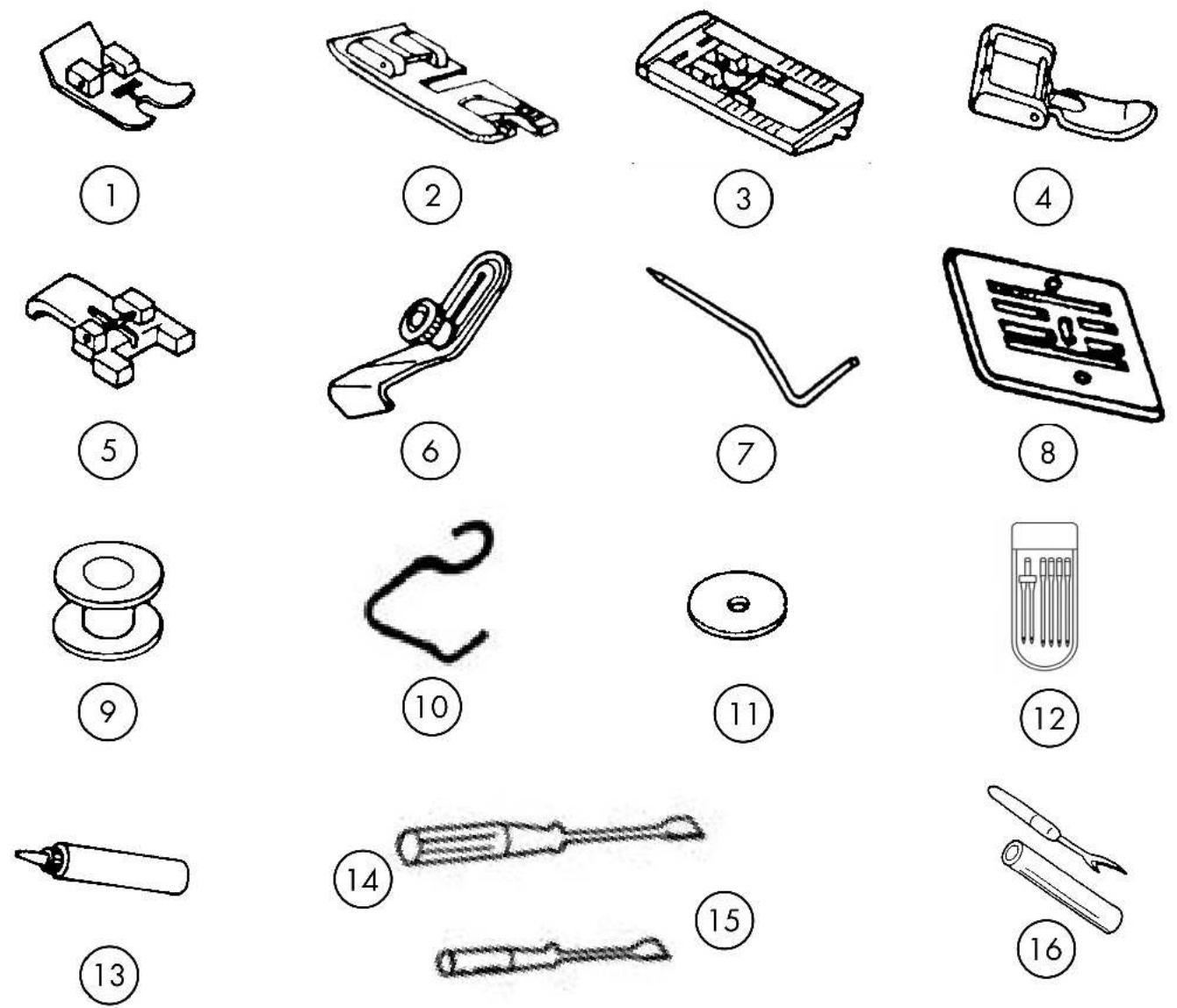 1 2 3 4

5 6 7 8

9 10 11 12

13 14 15 16