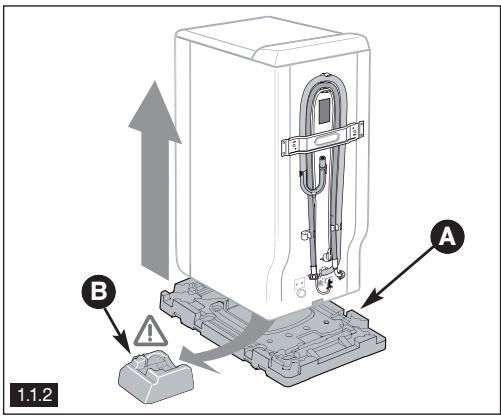 A
B
1.1.2