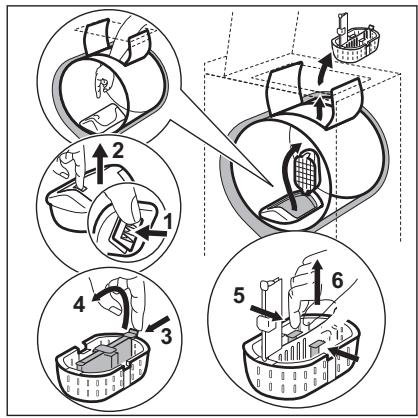 2
1
4
3
5
6