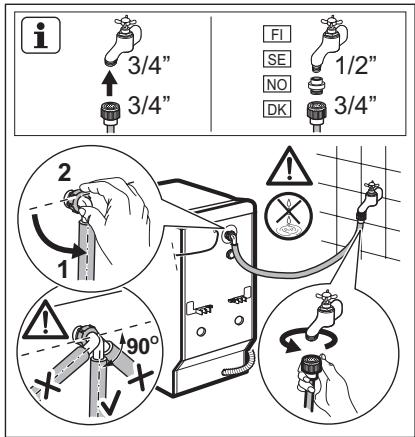 i

3/4”

3/4”

FI
SE
NO
DK

1/2”

3/4”

2

1

90°