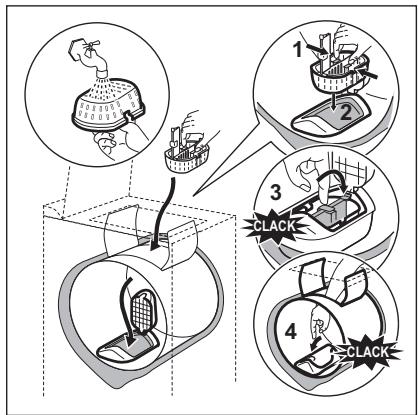 1
2
3
CLACK
4
CLACK