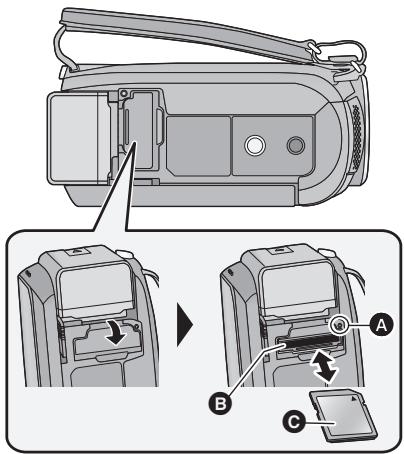 A
B
C