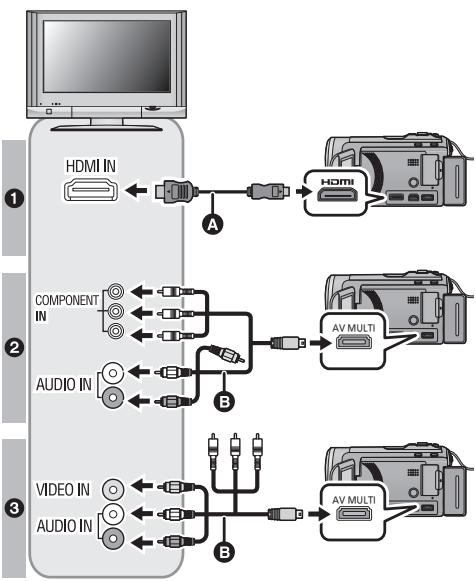 1
HDMI IN
A
HDMI

2
COMPONENT IN
AUDIO IN
B
AV MULTI

3
VIDEO IN
AUDIO IN
B
AV MULTI