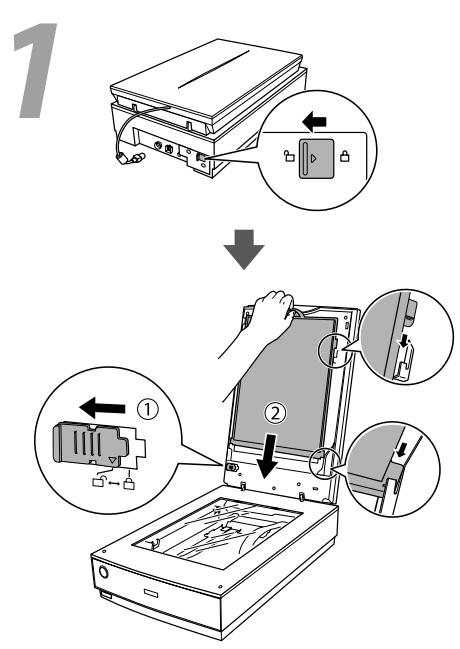 1

①

②