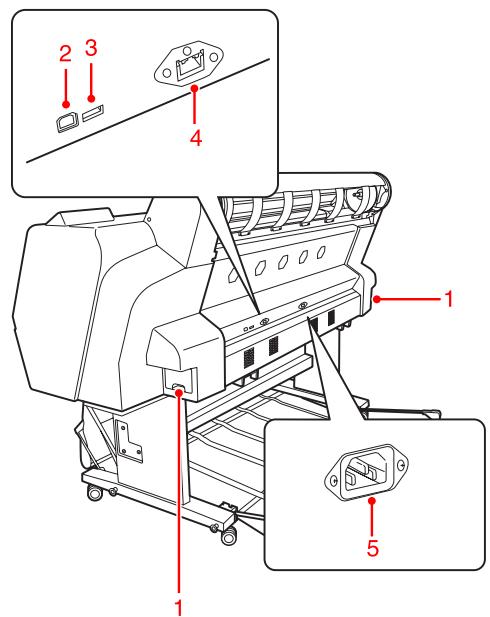 2
3
4
1
5
1