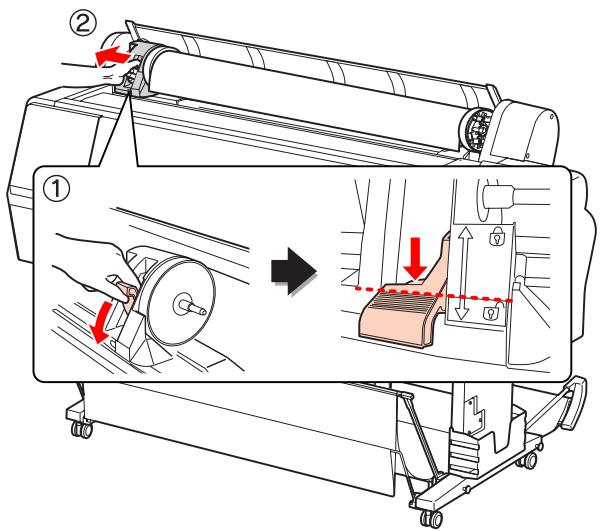 ②

①