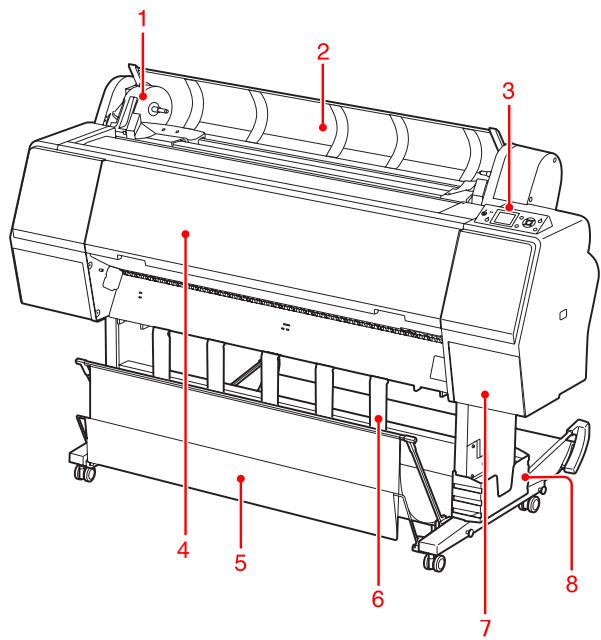 1
2
3
4
5
6
7
8