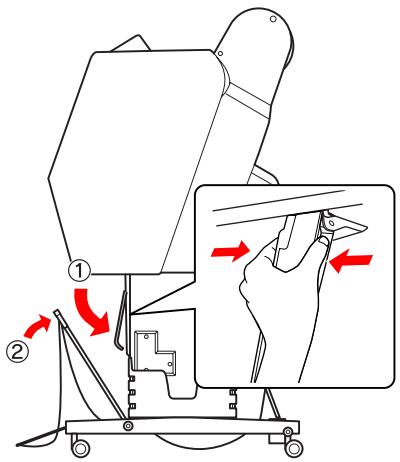 ①
②