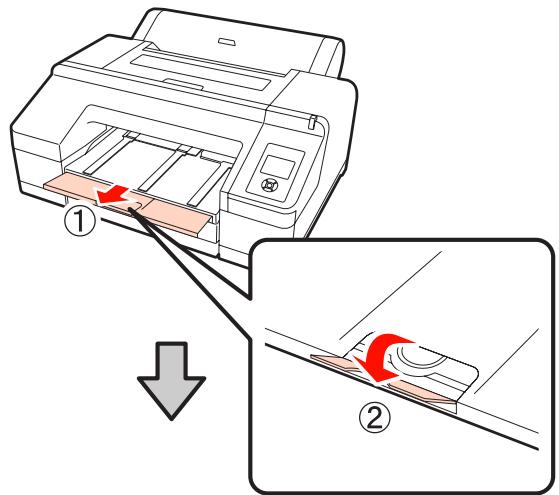 ①

②