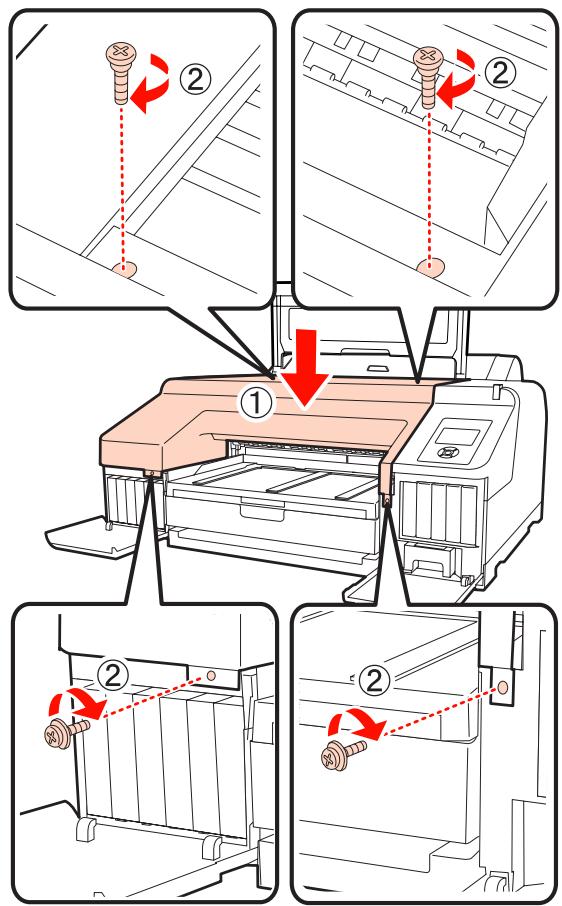 ②
②
①
②
②