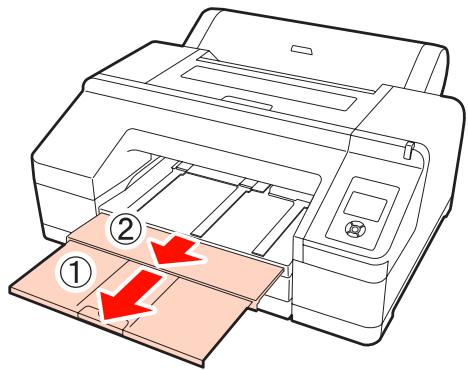 ②
①