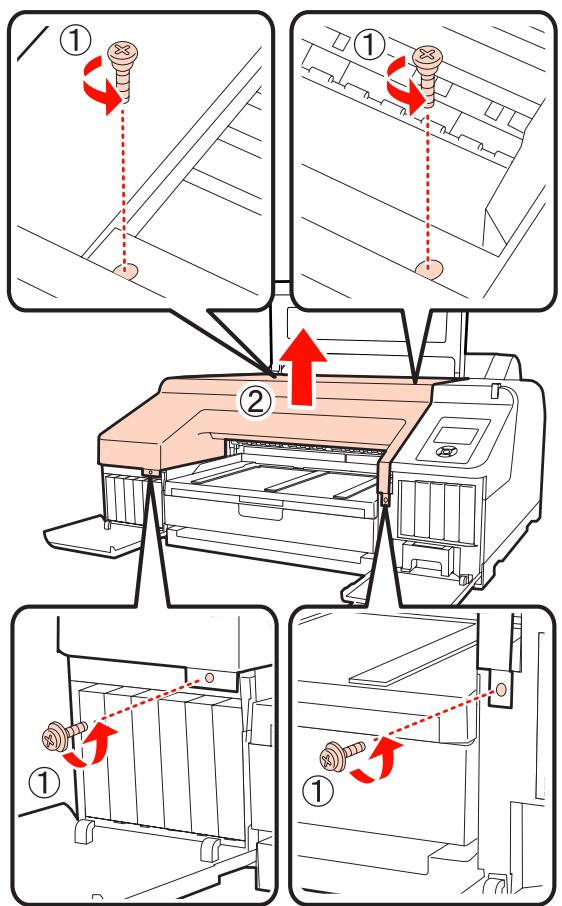 ①

①

②

①

①