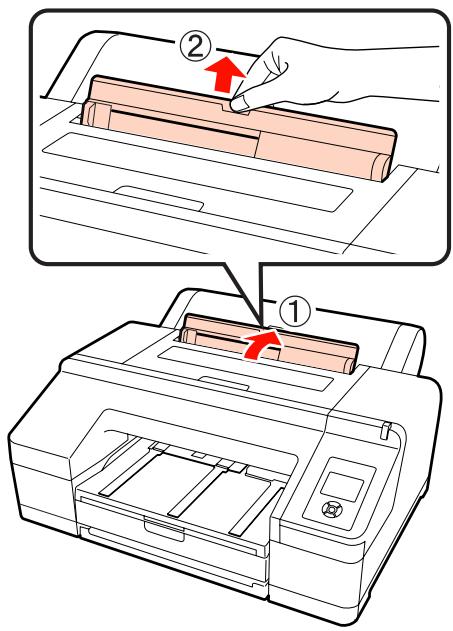 ②
①