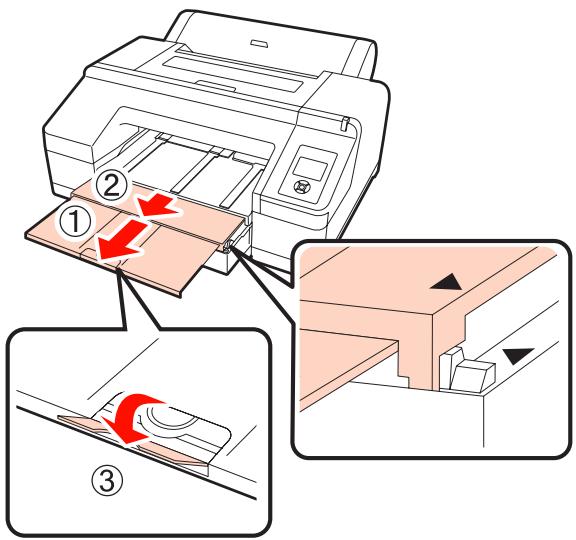 ②
①
③