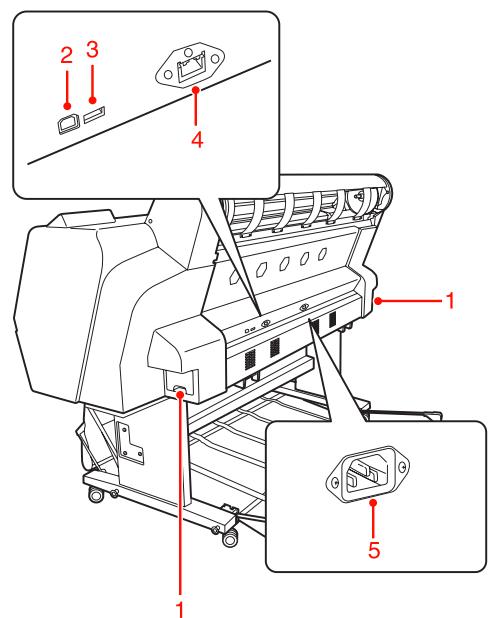 2
3
4
1
5
1