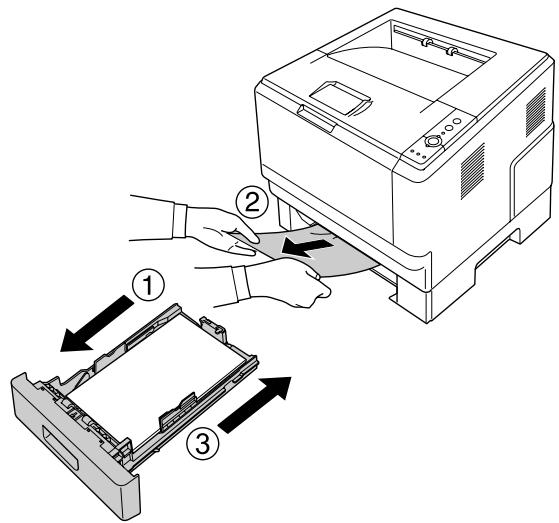 ②
①
③