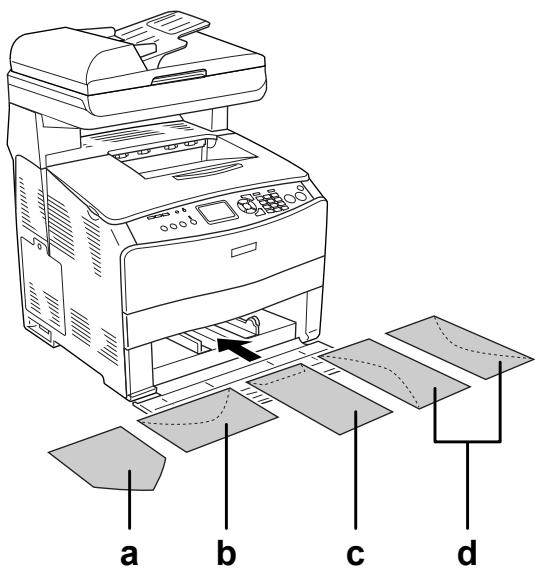 a
b
c
d