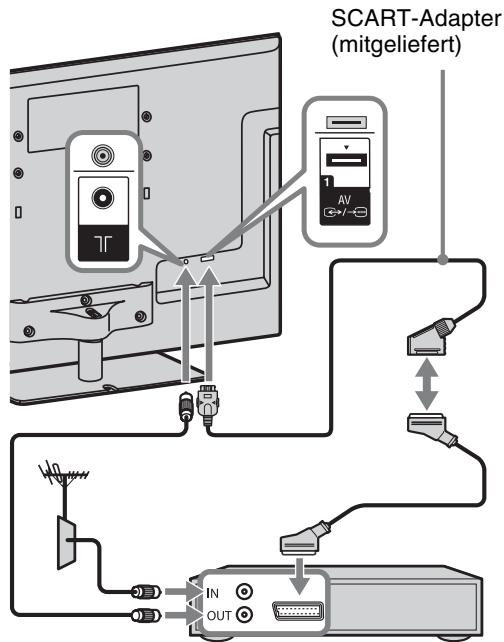 SCART-Adapter (mitgeliefert)

1
AV

IN
OUT